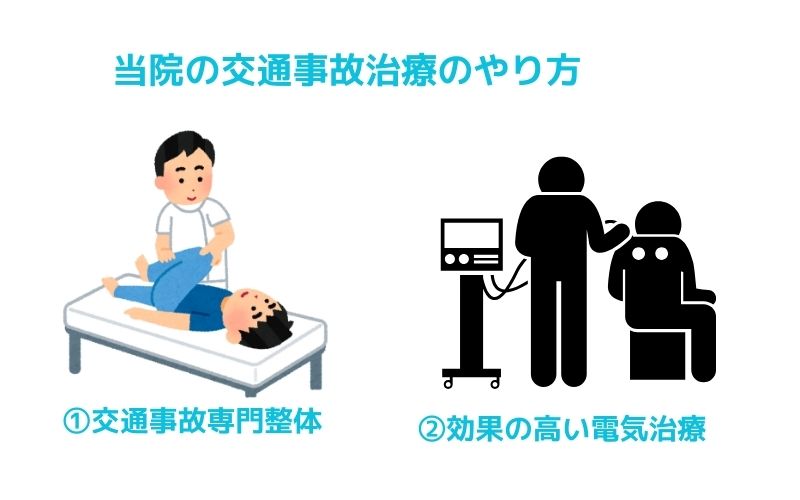 当院の交通事故治療のやり方

①交通事故専門整体

②効果の高い電気治療